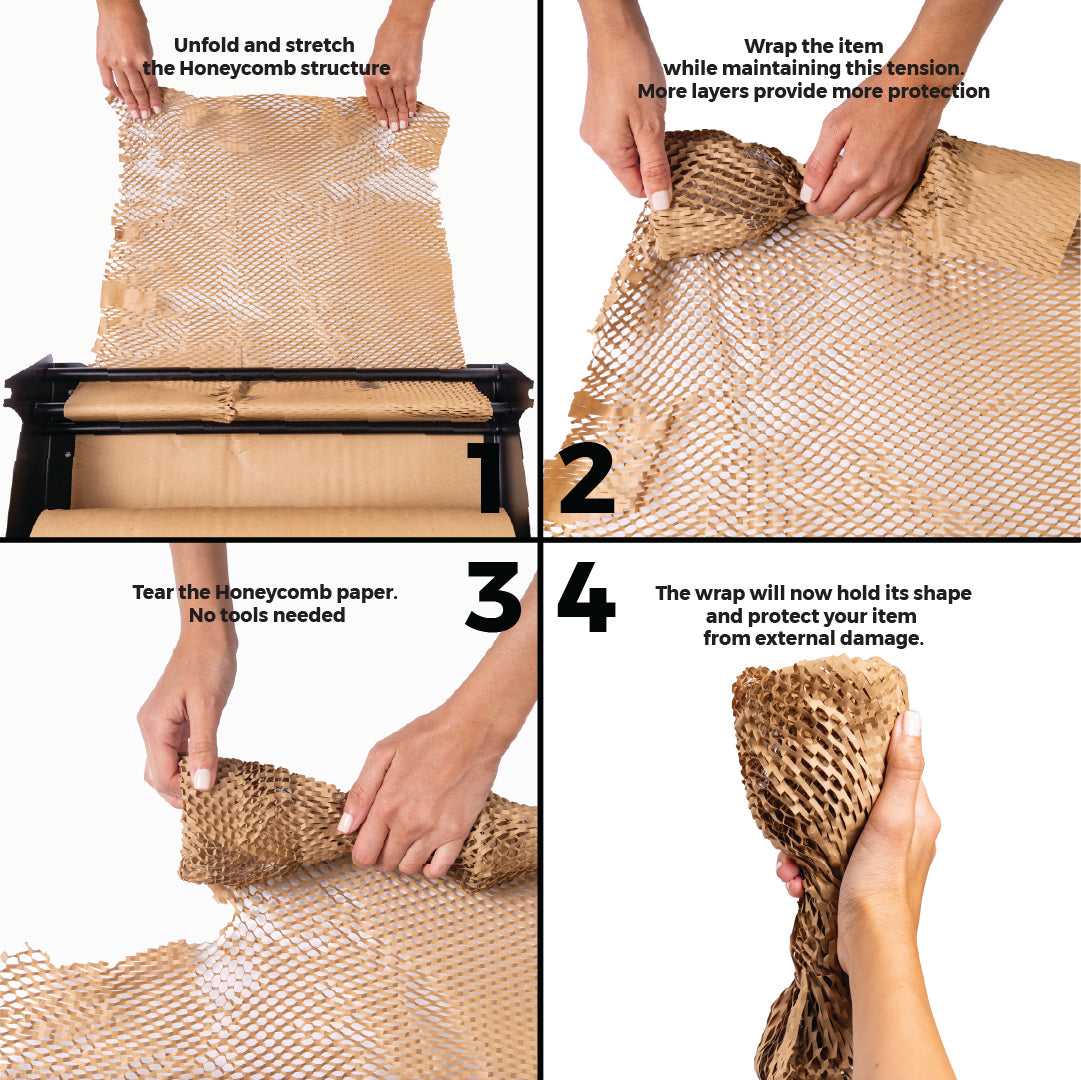 Unfold and stretch the Honeycomb structure

1

Wrap the item while maintaining this tension. More layers provide more protection

2

Tear the Honeycomb paper. No tools needed

3

4

The wrap will now hold its shape and protect your item from external damage.